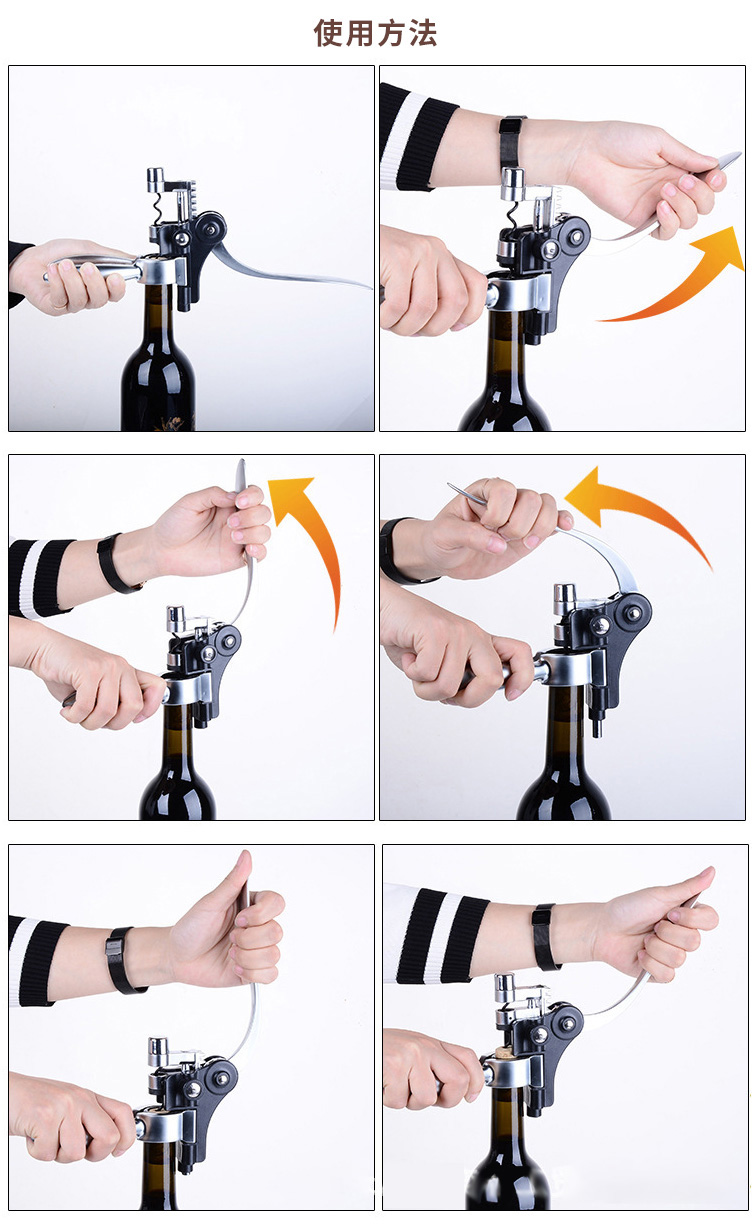 使用方法