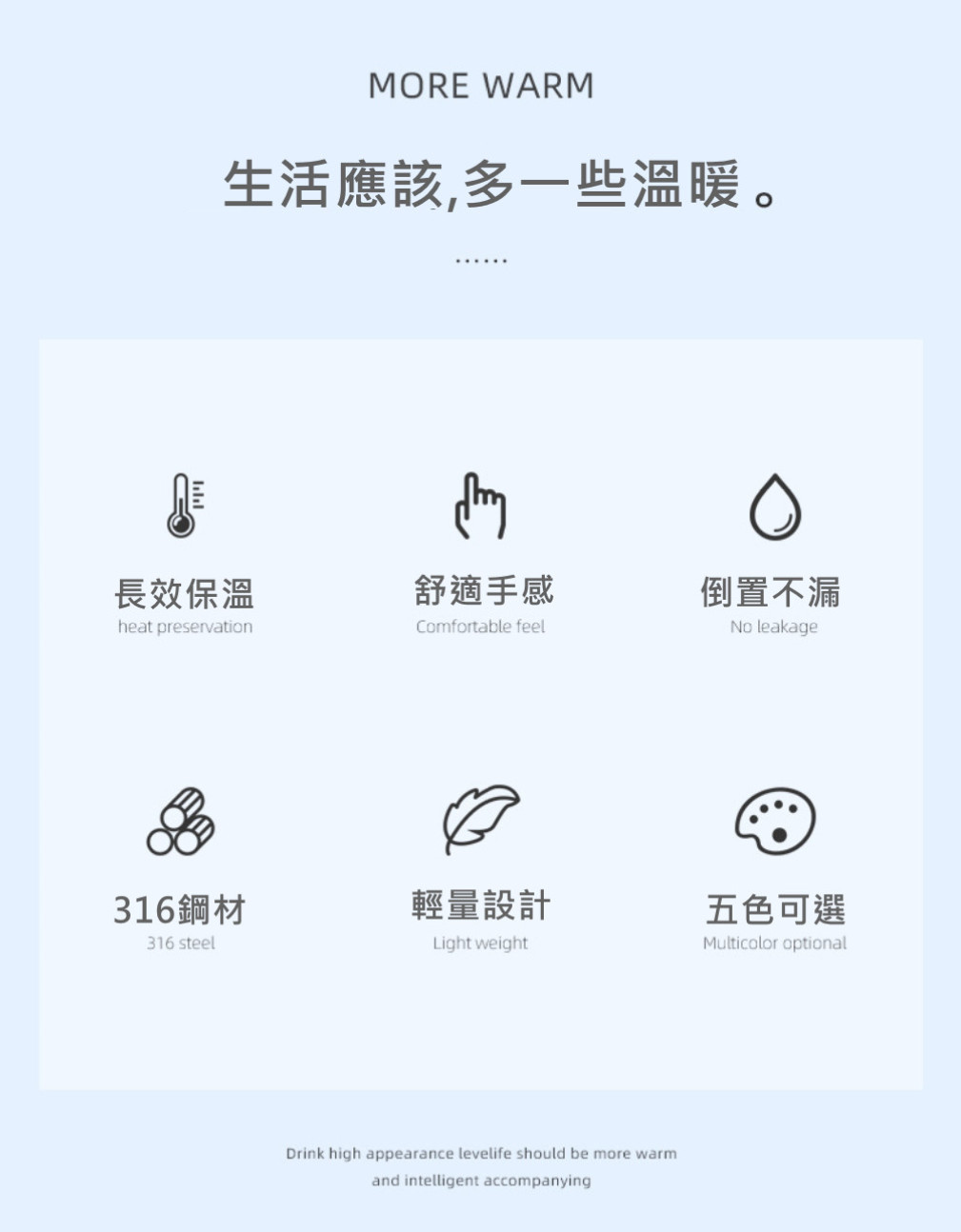 MORE WARM

生活應該,多一些溫暖。

......

長效保溫
heat preservation

舒適手感
Comfortable feel

倒置不漏
No leakage

316鋼材
316 steel

輕量設計
Light weight

五色可選
Multicolor optional

Drink high appearance levelife should be more warm
and intelligent accompanying