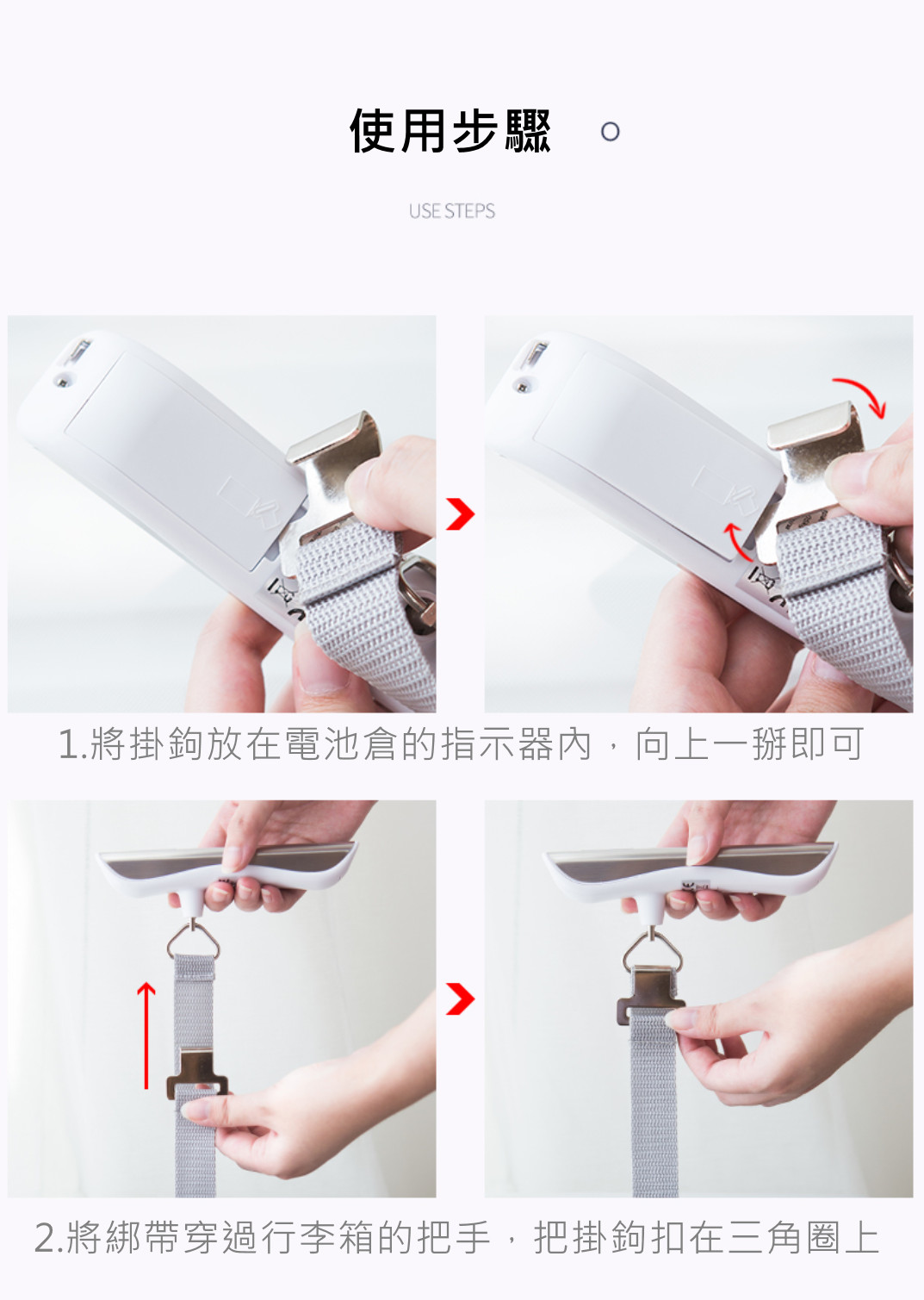 使用步驟 。

USE STEPS

1.將掛鉤放在電池倉的指示器內，向上一掰即可

2.將綁帶穿過行李箱的把手，把掛鉤扣在三角圈上