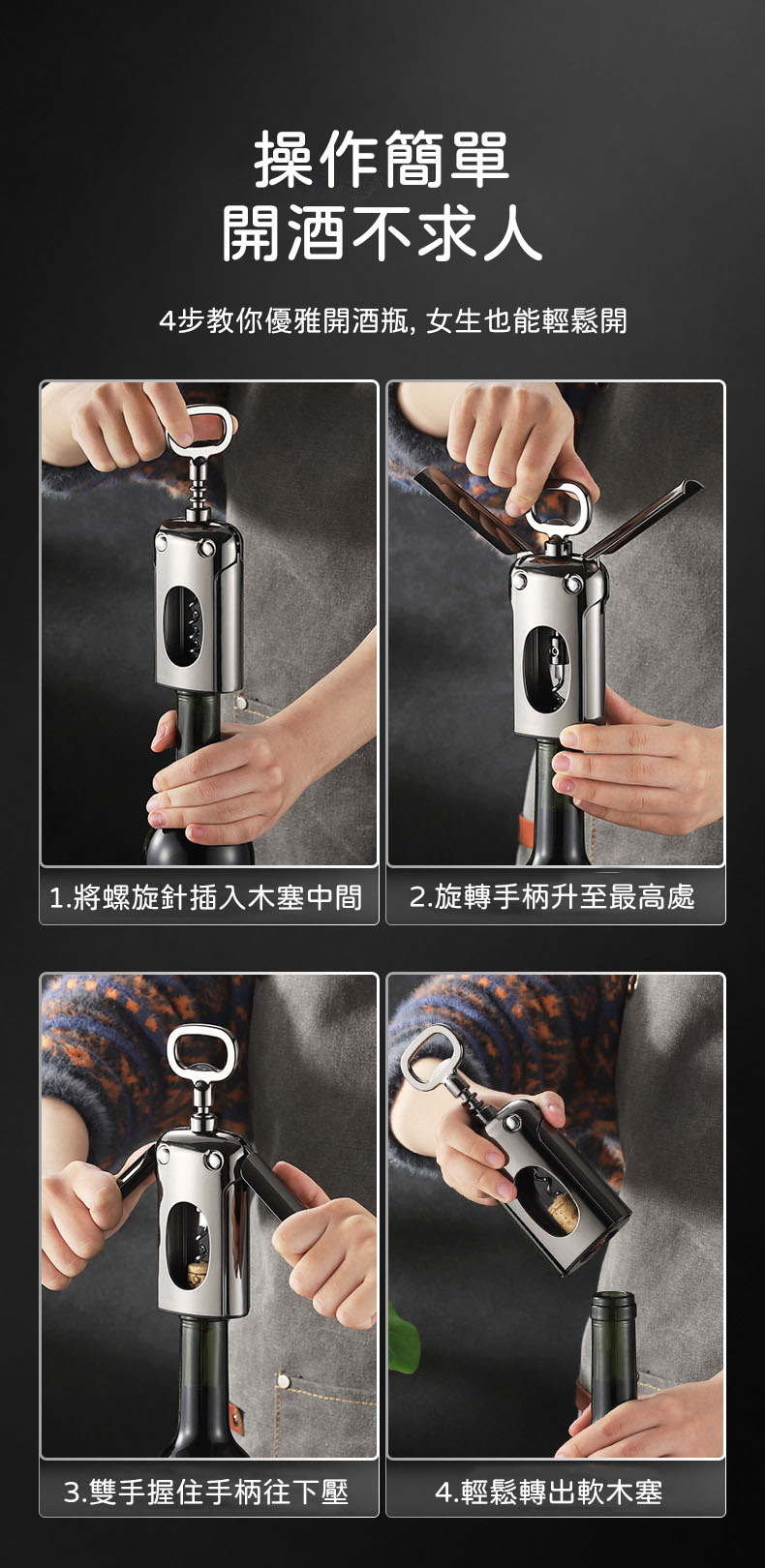 操作簡單
開酒不求人

4步教你優雅開酒瓶, 女生也能輕鬆開

1.將螺旋針插入木塞中間

2.旋轉手柄升至最高處

3.雙手握住手柄往下壓

4.輕鬆轉出軟木塞