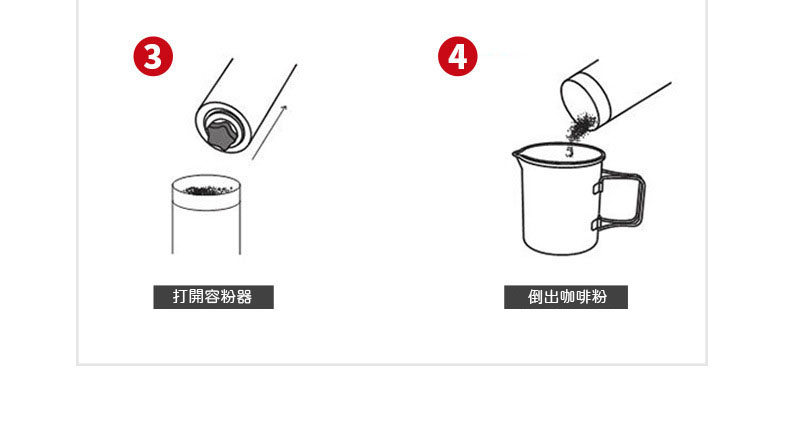 3

打開容粉器

4

倒出咖啡粉