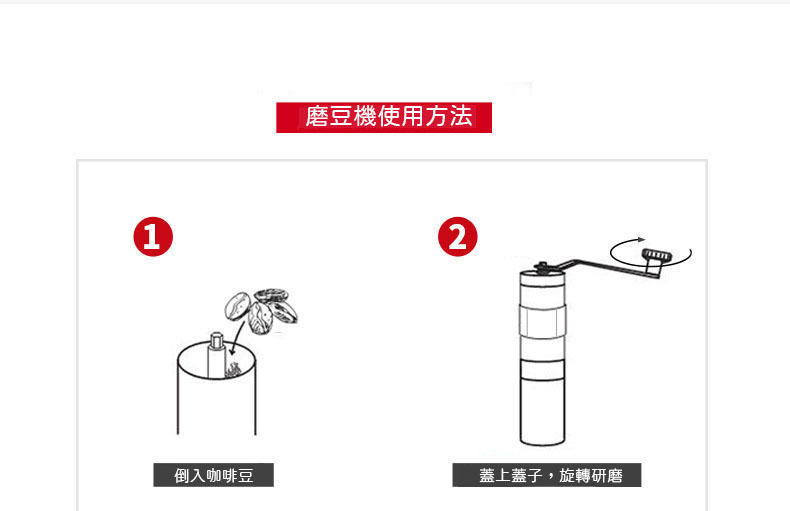 磨豆機使用方法

1

倒入咖啡豆

2

蓋上蓋子，旋轉研磨