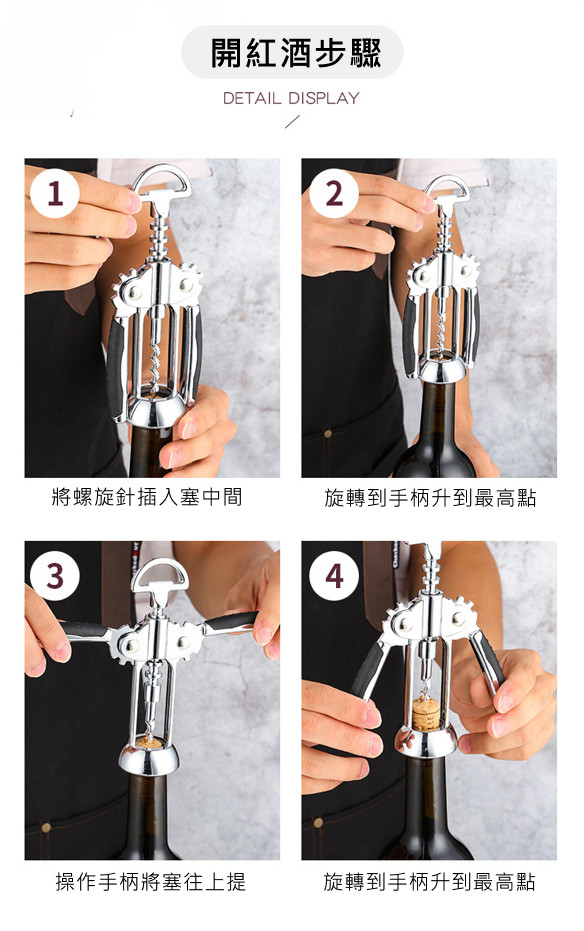 開紅酒步驟

DETAIL DISPLAY

1

將螺旋針插入塞中間

2

旋轉到手柄升到最高點

3

操作手柄將塞往上提

4

旋轉到手柄升到最高點