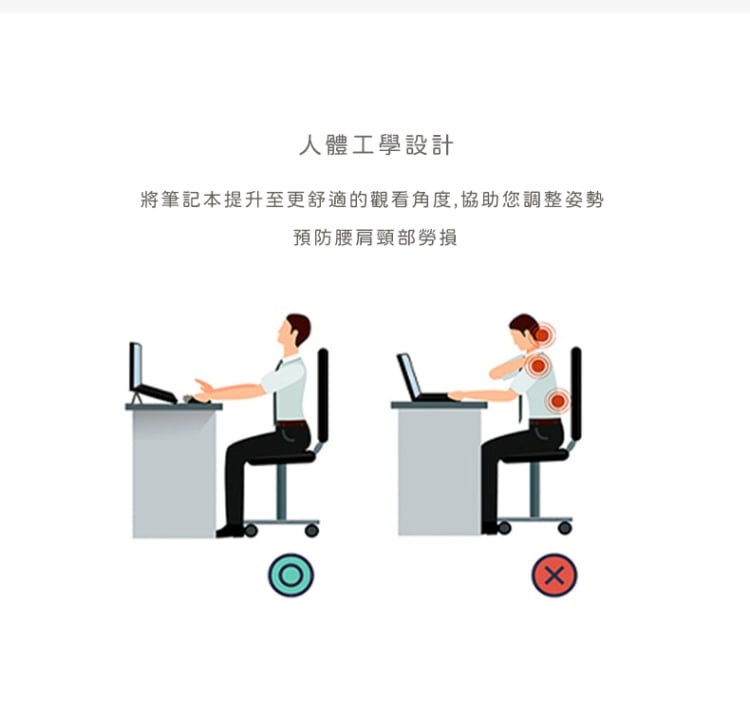 人體工學設計

將筆記本提升至更舒適的觀看角度,協助您調整姿勢
預防腰肩頸部勞損